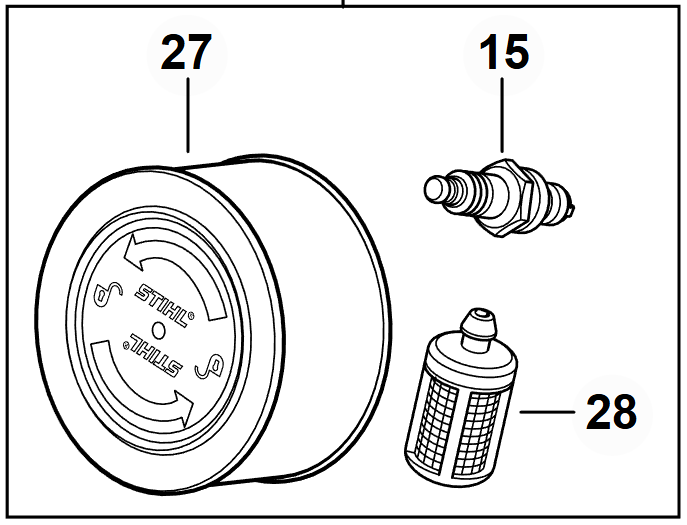 27

15

STIHL®

STIHL®

28